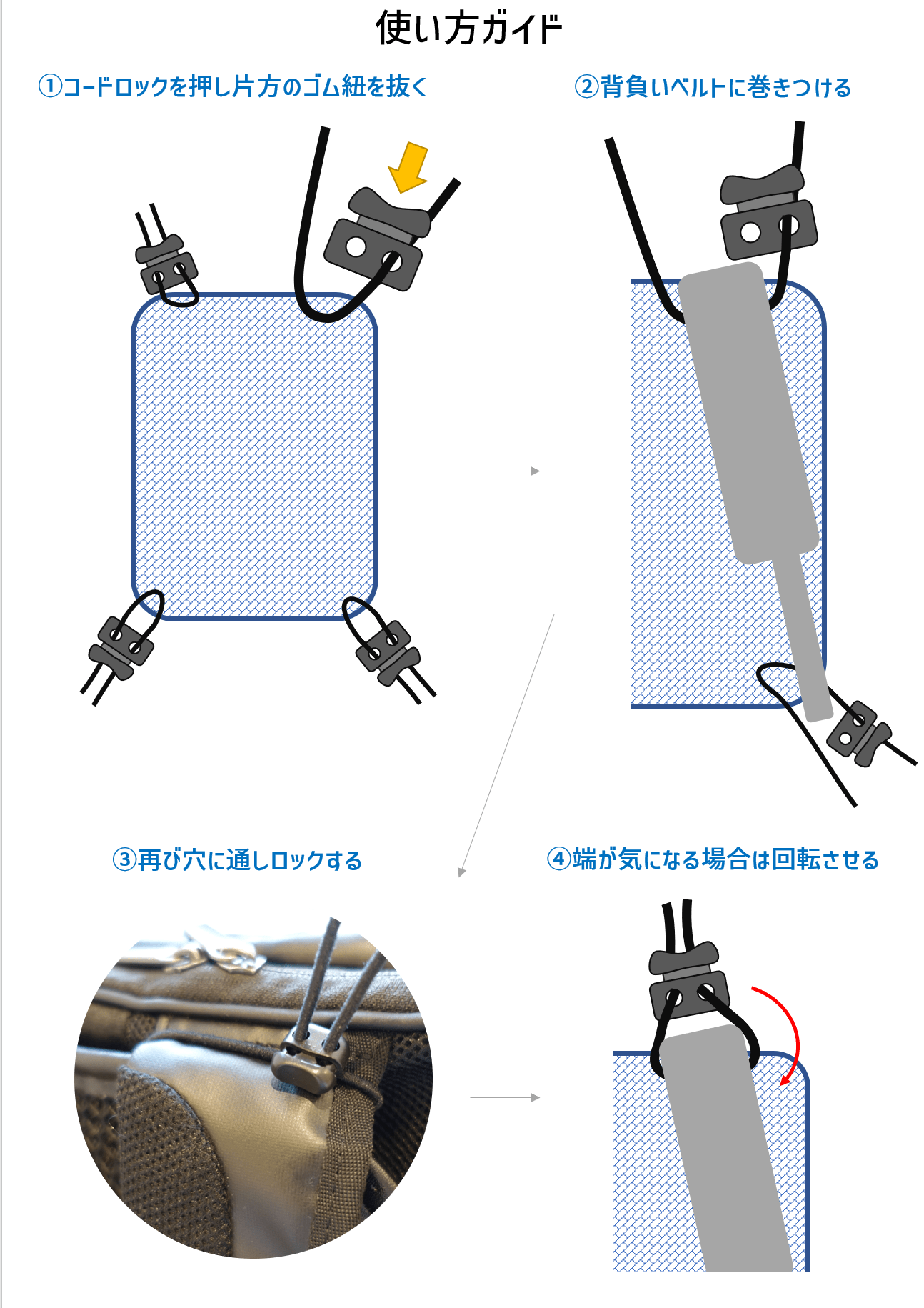 使い方ガイド

①コードロックを押し片方のゴム紐を抜く

②背負いベルトに巻きつける

③再び穴に通しロックする

④端が気になる場合は回転させる