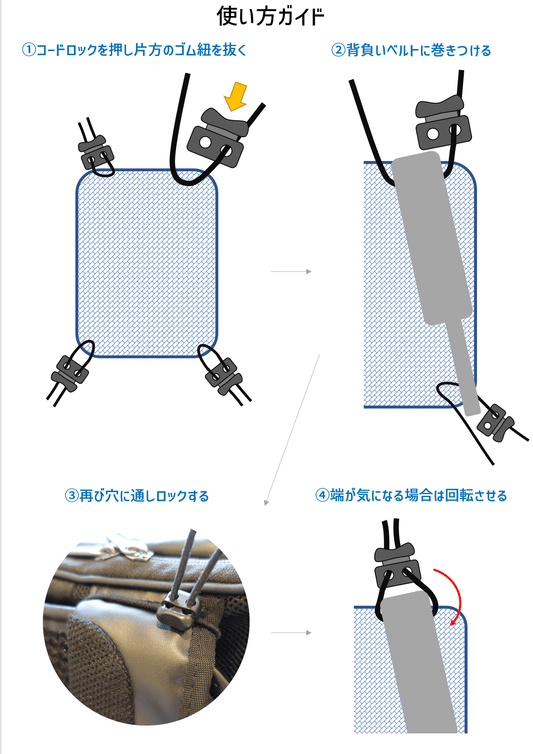 使い方ガイド

①コードロックを押し片方のゴム紐を抜く

②背負いベルトに巻きつける

③再び穴に通しロックする

④端が気になる場合は回転させる